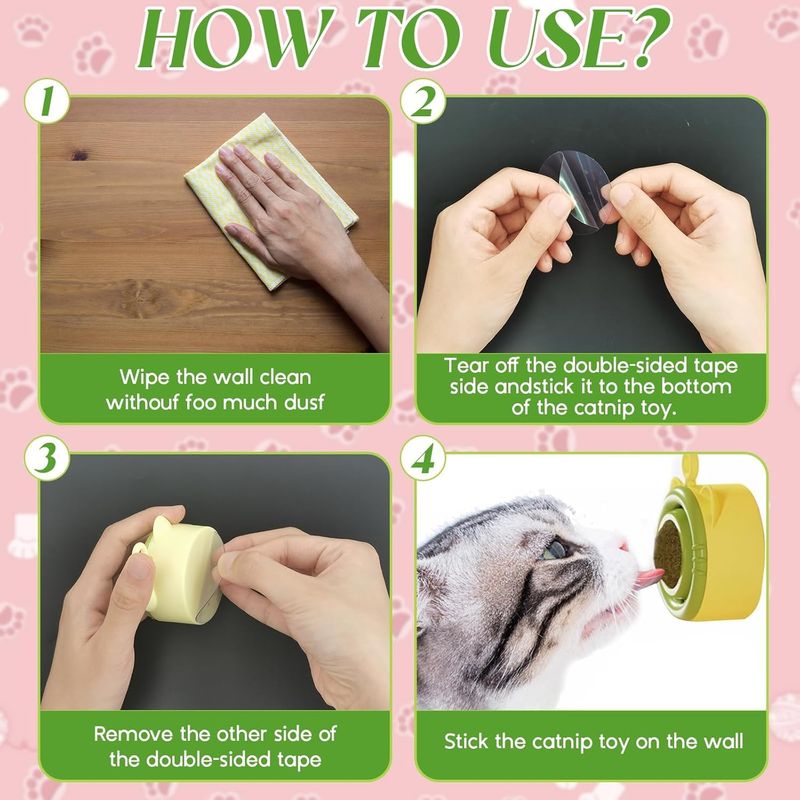 HOW TO USE?

1

Wipe the wall clean withouf foo much dusf

2

Tear off the double-sided tape side andstick it to the bottom of the catnip toy.

3

Remove the other side of the double-sided tape

4

Stick the catnip toy on the wall