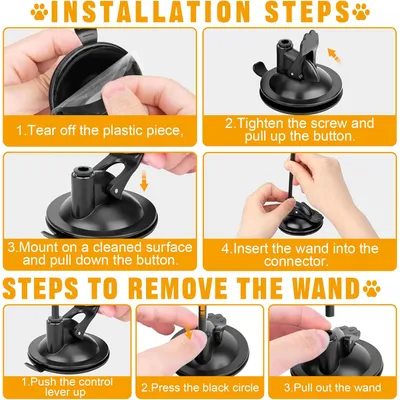 INSTALLATION STEPS

1.Tear off the plastic piece,

2.Tighten the screw and pull up the button.

3.Mount on a cleaned surface and pull down the button.

4.Insert the wand into the connector.

STEPS TO REMOVE THE WAND

1.Push the control lever up

2.Press the black circle

3.Pull out the wand