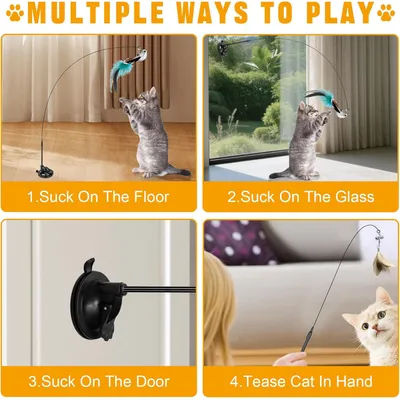 MULTIPLE WAYS TO PLAY

1.Suck On The Floor

2.Suck On The Glass

3.Suck On The Door

4.Tease Cat In Hand