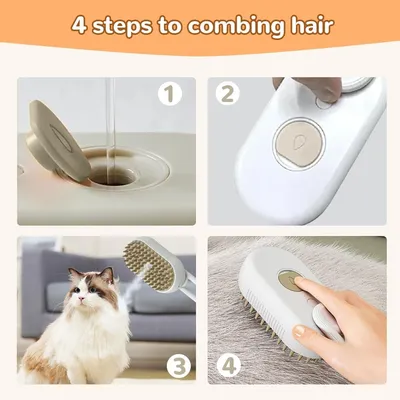 4 steps to combing hair

1

2

3

4