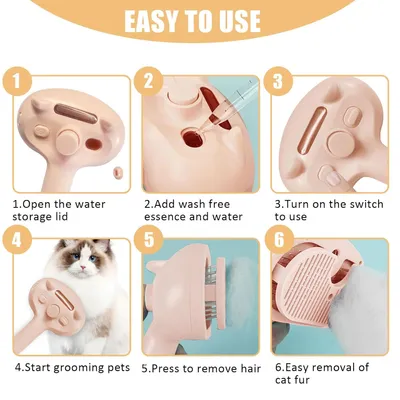 EASY TO USE

1

1.Open the water storage lid

2

2.Add wash free essence and water

3

3.Turn on the switch to use

4

4.Start grooming pets

5

5.Press to remove hair

6

6.Easy removal of cat fur