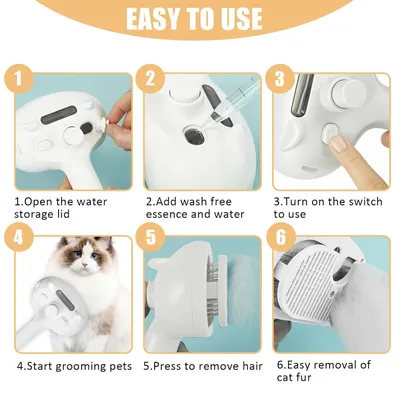 EASY TO USE

1

1.Open the water storage lid

2

2.Add wash free essence and water

3

3.Turn on the switch to use

4

4.Start grooming pets

5

5.Press to remove hair

6

6.Easy removal of cat fur