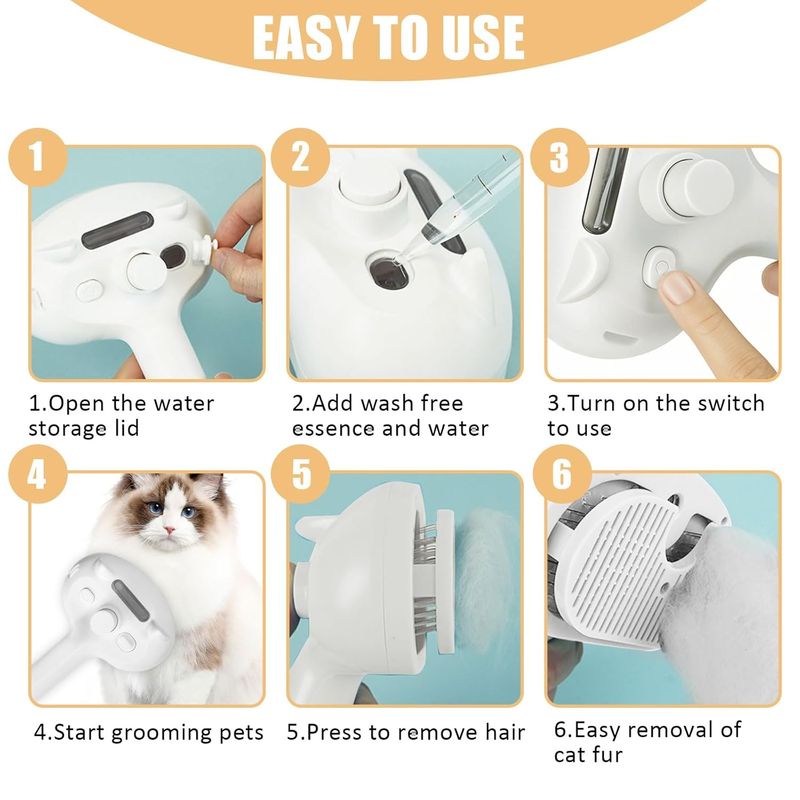 EASY TO USE

1

1.Open the water storage lid

2

2.Add wash free essence and water

3

3.Turn on the switch to use

4

4.Start grooming pets

5

5.Press to remove hair

6

6.Easy removal of cat fur