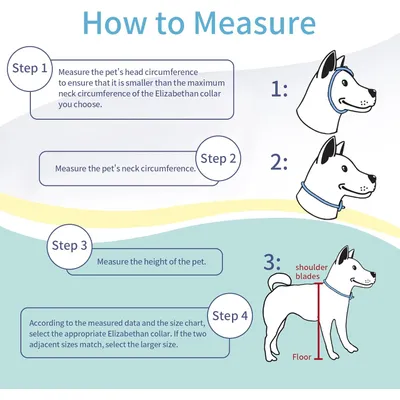 How to Measure

Step 1
Measure the pet's head circumference to ensure that it is smaller than the maximum neck circumference of the Elizabethan collar you choose.

1:

Step 2
Measure the pet's neck circumference.

2:

Step 3
Measure the height of the pet.

3:
shoulder blades
Floor

Step 4
According to the measured data and the size chart, select the appropriate Elizabethan collar. If the two adjacent sizes match, select the larger size.