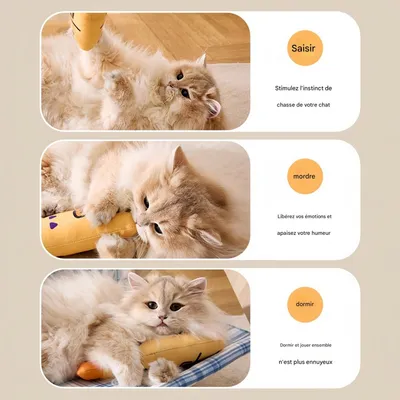 Saisir

Stimulez l'instinct de chasse de votre chat

mordre

Libérez vos émotions et apaisez votre humeur

dormir

Dormir et jouer ensemble n'est plus ennuyeux