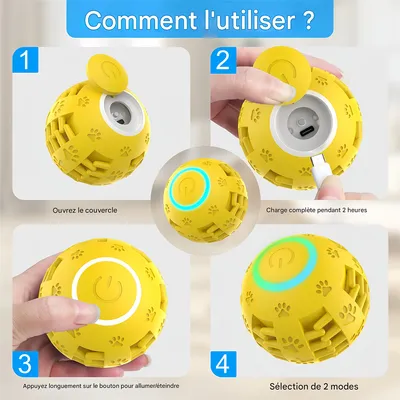 Comment l'utiliser ?

1

Ouvrez le couvercle

2

Charge complète pendant 2 heures

3

Appuyez longuement sur le bouton pour allumer/éteindre

4

Sélection de 2 modes