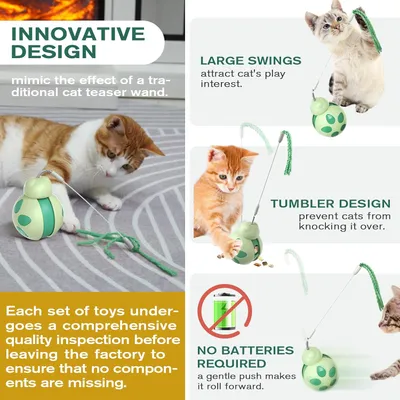 INNOVATIVE DESIGN

mimic the effect of a traditional cat teaser wand.

Each set of toys undergoes a comprehensive quality inspection before leaving the factory to ensure that no components are missing.

LARGE SWINGS
attract cat's play interest.

TUMBLER DESIGN
prevent cats from knocking it over.

NO BATTERIES REQUIRED
a gentle push makes it roll forward.