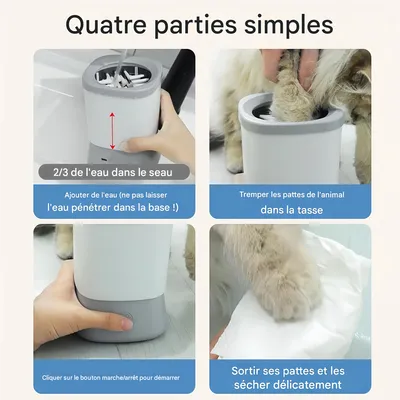 Quatre parties simples

2/3 de l'eau dans le seau

Ajouter de l'eau (ne pas laisser l'eau pénétrer dans la base !)

Tremper les pattes de l'animal dans la tasse

Cliquer sur le bouton marche/arrêt pour démarrer

Sortir ses pattes et les sécher délicatement