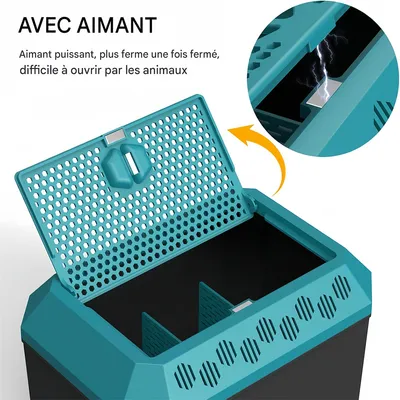 AVEC AIMANT

Aimant puissant, plus ferme une fois fermé, difficile à ouvrir par les animaux