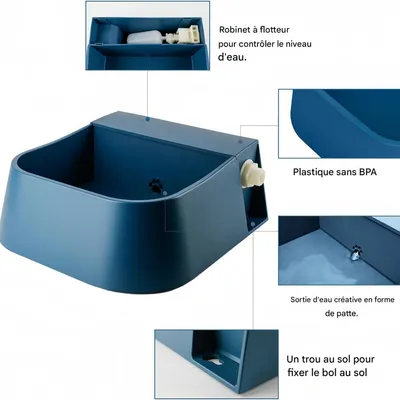 Robinet à flotteur pour contrôler le niveau d'eau.

Plastique sans BPA

Sortie d'eau créative en forme de patte.

Un trou au sol pour fixer le bol au sol