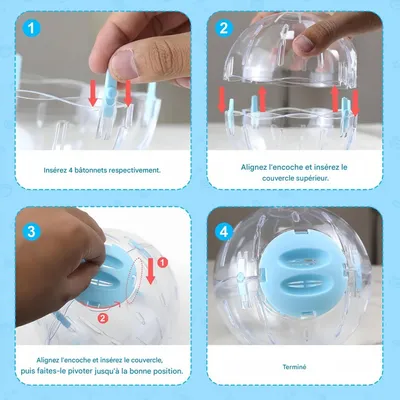 1

Insérez 4 bâtonnets respectivement.

2

Alignez l'encoche et insérez le couvercle supérieur.

3

1

2

Alignez l'encoche et insérez le couvercle, puis faites-le pivoter jusqu'à la bonne position.

4

Terminé