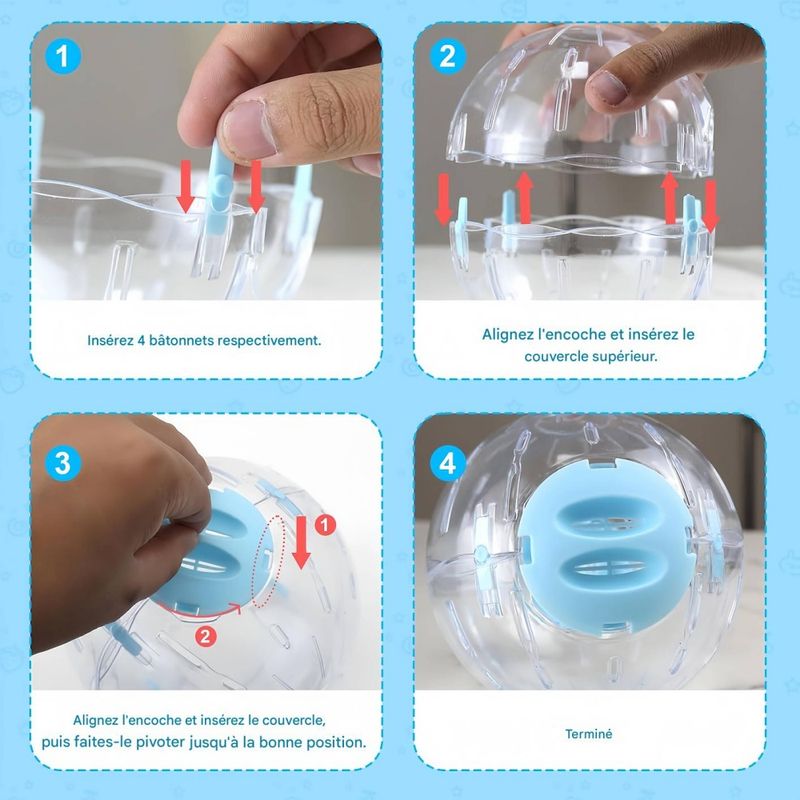 1

Insérez 4 bâtonnets respectivement.

2

Alignez l'encoche et insérez le couvercle supérieur.

3

1

2

Alignez l'encoche et insérez le couvercle, puis faites-le pivoter jusqu'à la bonne position.

4

Terminé