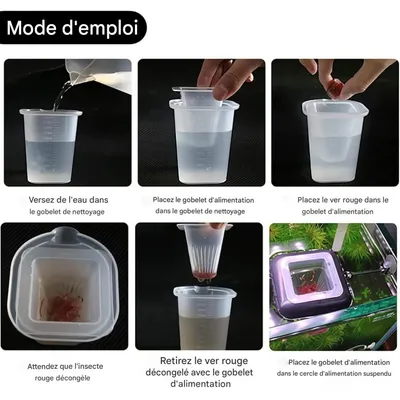 Mode d'emploi

Versez de l'eau dans le gobelet de nettoyage

Placez le gobelet d'alimentation dans le gobelet de nettoyage

Placez le ver rouge dans le gobelet d'alimentation

Attendez que l'insecte rouge décongèle

Retirez le ver rouge décongelé avec le gobelet d'alimentation

Placez le gobelet d'alimentation dans le cercle d'alimentation suspendu