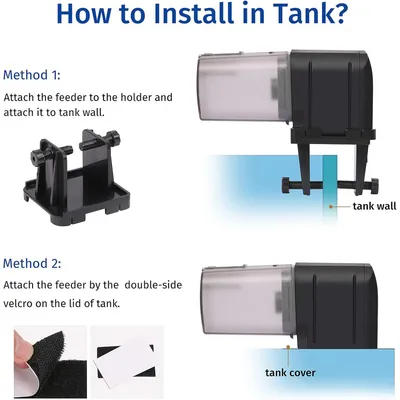 How to Install in Tank?

Method 1:

Attach the feeder to the holder and attach it to tank wall.

tank wall

Method 2:

Attach the feeder by the double-side velcro on the lid of tank.

tank cover