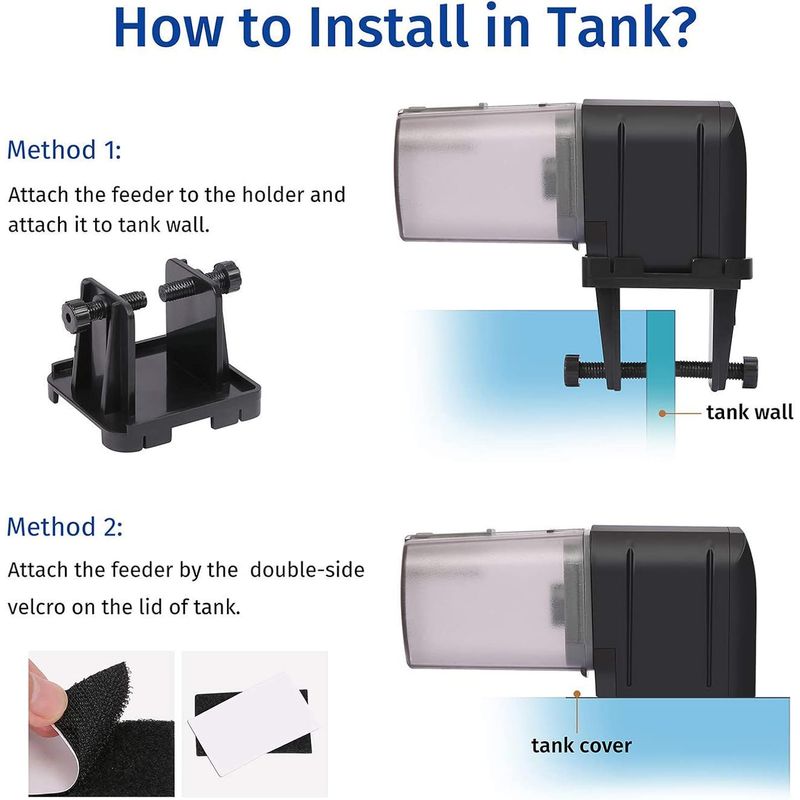 How to Install in Tank?

Method 1:

Attach the feeder to the holder and attach it to tank wall.

tank wall

Method 2:

Attach the feeder by the  double-side velcro on the lid of tank.

tank cover