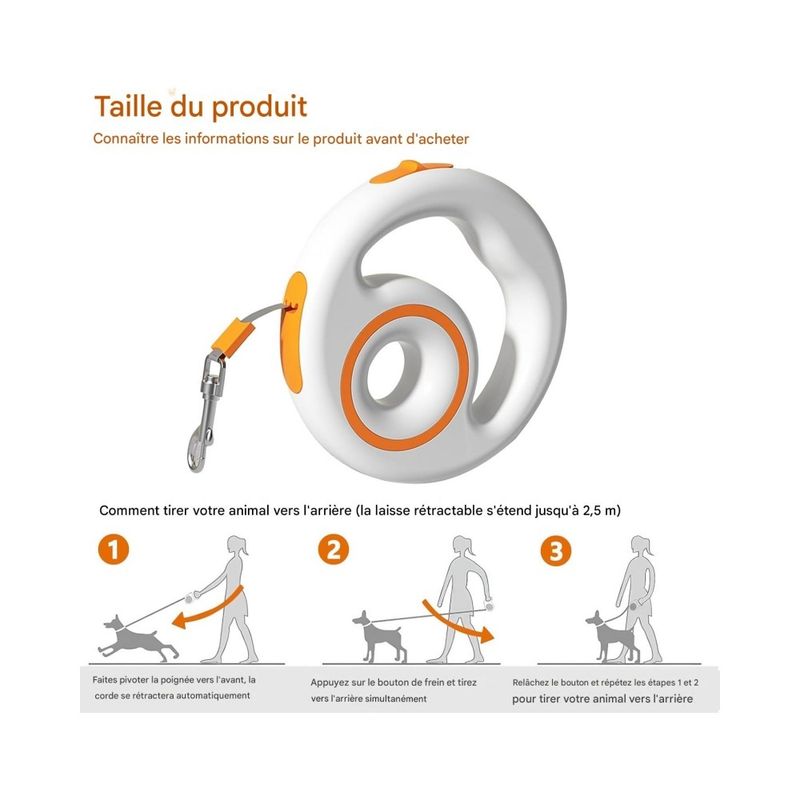 Taille du produit
Connaître les informations sur le produit avant d'acheter

Comment tirer votre animal vers l'arrière (la laisse rétractable s'étend jusqu'à 2,5 m)

1
Faites pivoter la poignée vers l'avant, la corde se rétractera automatiquement

2
Appuyez sur le bouton de frein et tirez vers l'arrière simultanément

3
Relâchez le bouton et répétez les étapes 1 et 2 pour tirer votre animal vers l'arrière