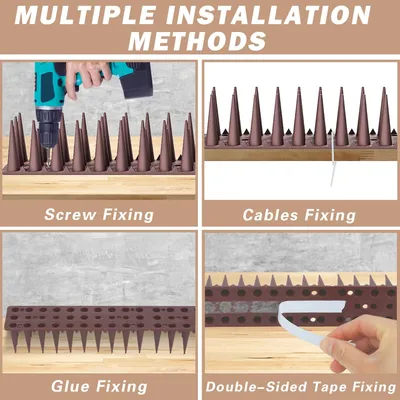 MULTIPLE INSTALLATION METHODS

Screw Fixing

Cables Fixing

Glue Fixing

Double-Sided Tape Fixing