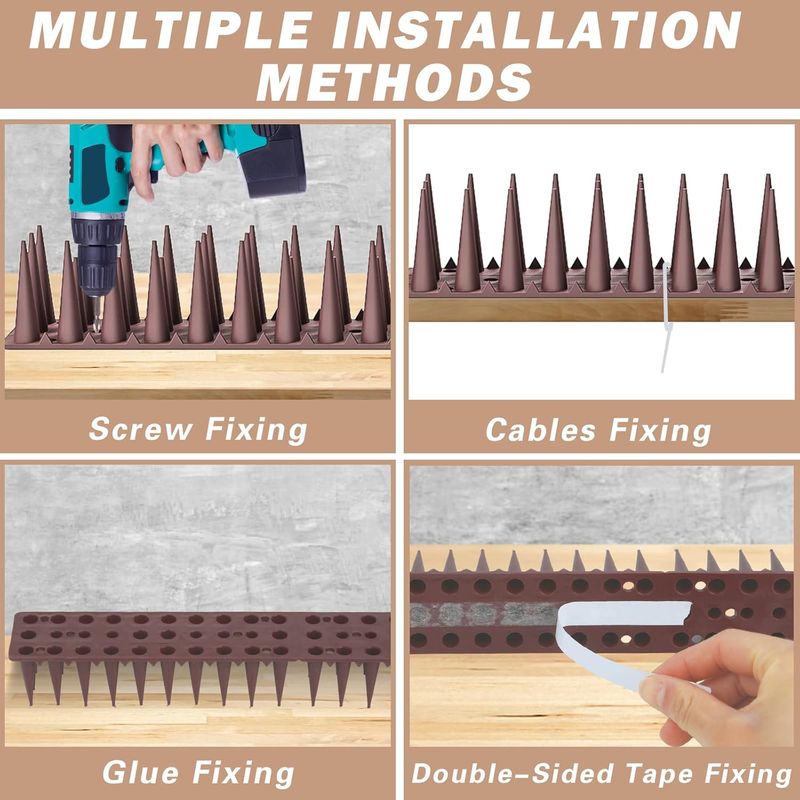 MULTIPLE INSTALLATION METHODS

Screw Fixing

Cables Fixing

Glue Fixing

Double-Sided Tape Fixing