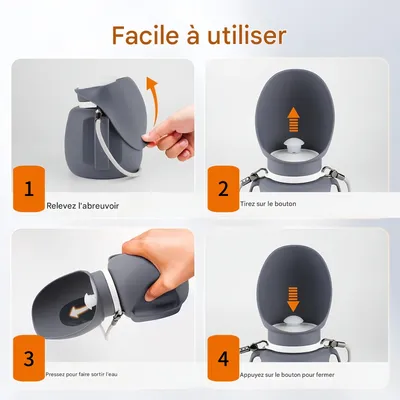 Facile à utiliser

1

Relevez l'abreuvoir

2

Tirez sur le bouton

3

Pressez pour faire sortir l'eau

4

Appuyez sur le bouton pour fermer