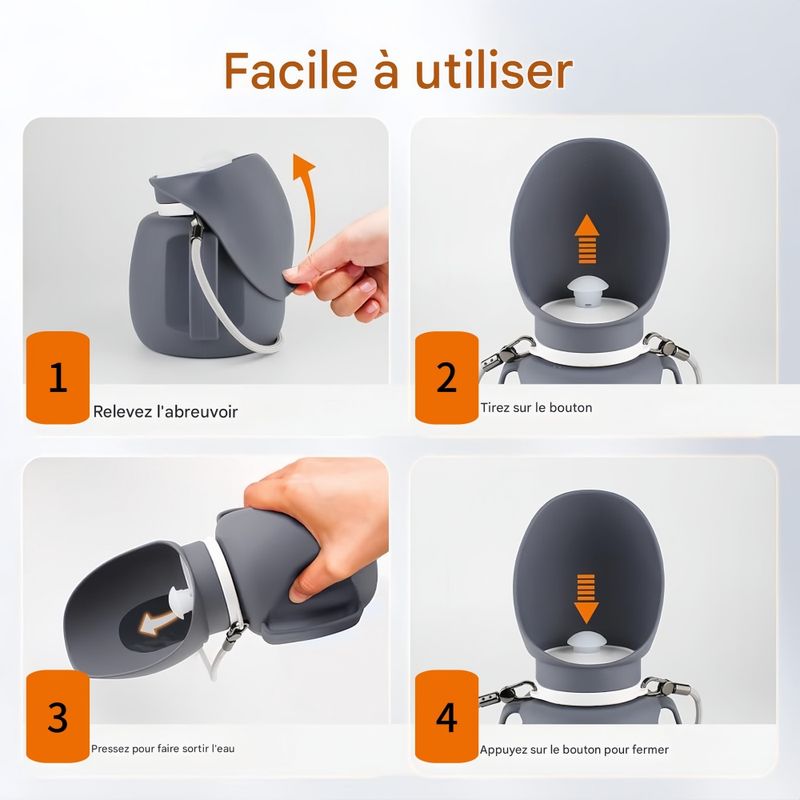 Facile à utiliser

1
Relevez l'abreuvoir

2
Tirez sur le bouton

3
Pressez pour faire sortir l'eau

4
Appuyez sur le bouton pour fermer