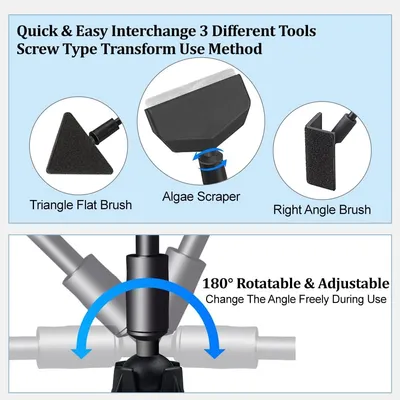 Quick & Easy Interchange 3 Different Tools
Screw Type Transform Use Method

Triangle Flat Brush

Algae Scraper

Right Angle Brush

180° Rotatable & Adjustable
Change The Angle Freely During Use