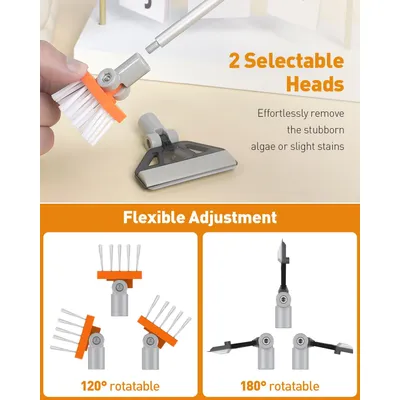 2 Selectable Heads

Effortlessly remove the stubborn algae or slight stains

Flexible Adjustment

120° rotatable

180° rotatable