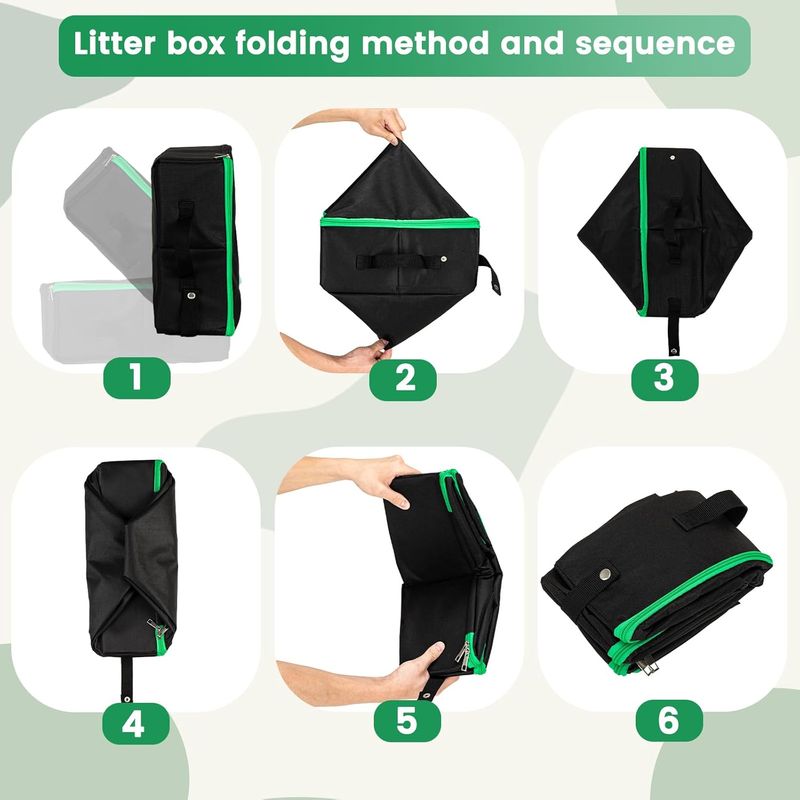 Litter box folding method and sequence

1

2

3

4

5

6