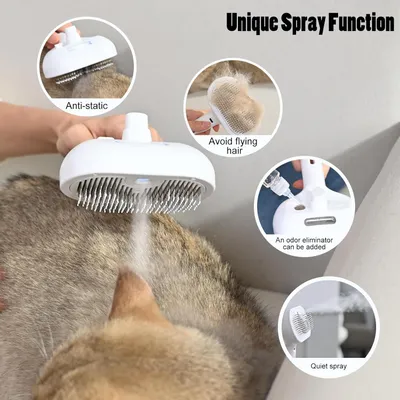 Unique Spray Function

Anti-static

Avoid flying hair

An odor eliminator can be added

Quiet spray