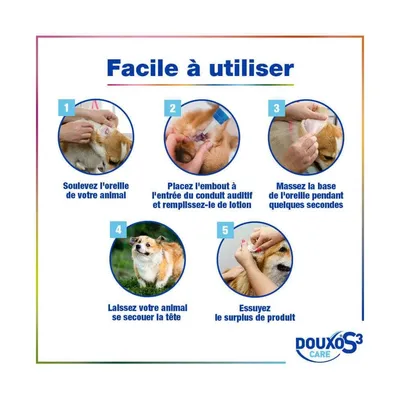 Facile à utiliser

1
Soulevez l'oreille de votre animal

2
Placez l'embout à l'entrée du conduit auditif et remplissez-le de lotion

3
Massez la base de l'oreille pendant quelques secondes

4
Laissez votre animal se secouer la tête

5
Essuyez le surplus de produit

DOUXO S3 CARE