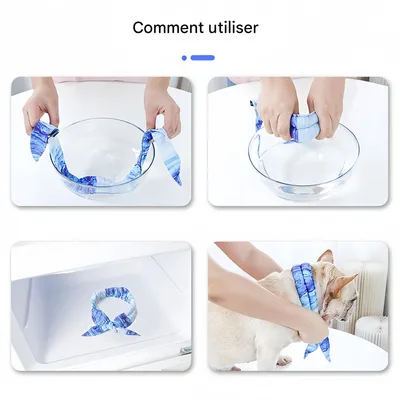 Comment utiliser