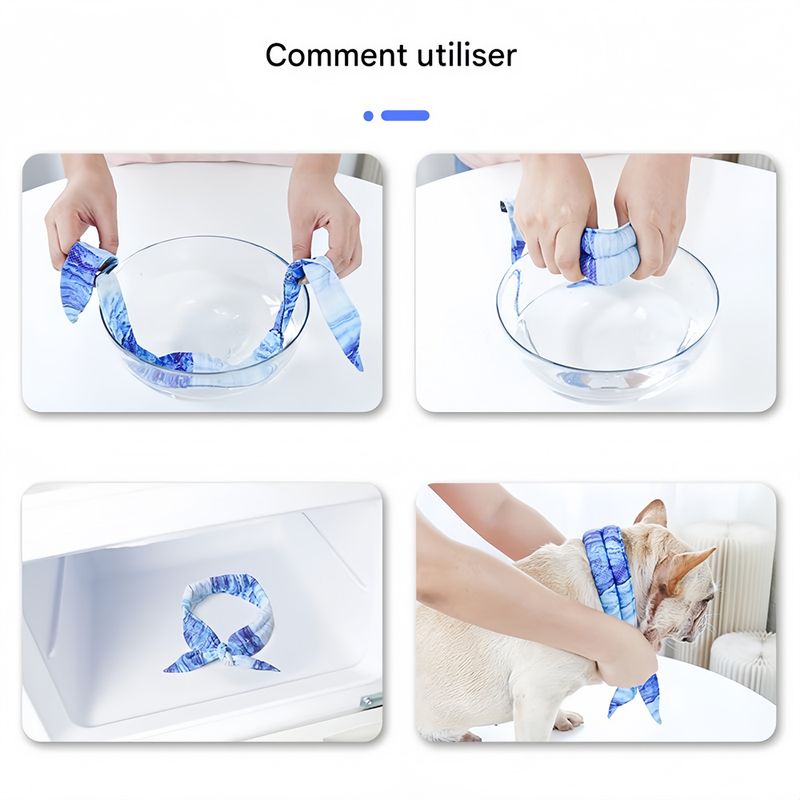 Comment utiliser