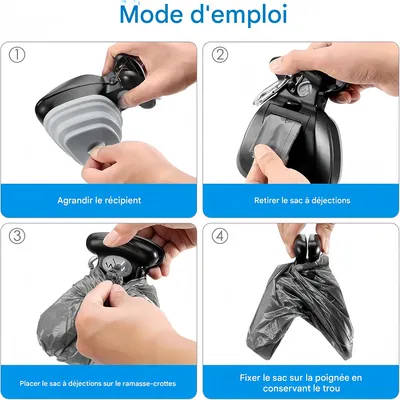 Mode d'emploi

①

Agrandir le récipient

②

Retirer le sac à déjections

③

Placer le sac à déjections sur le ramasse-crottes

④

Fixer le sac sur la poignée en conservant le trou