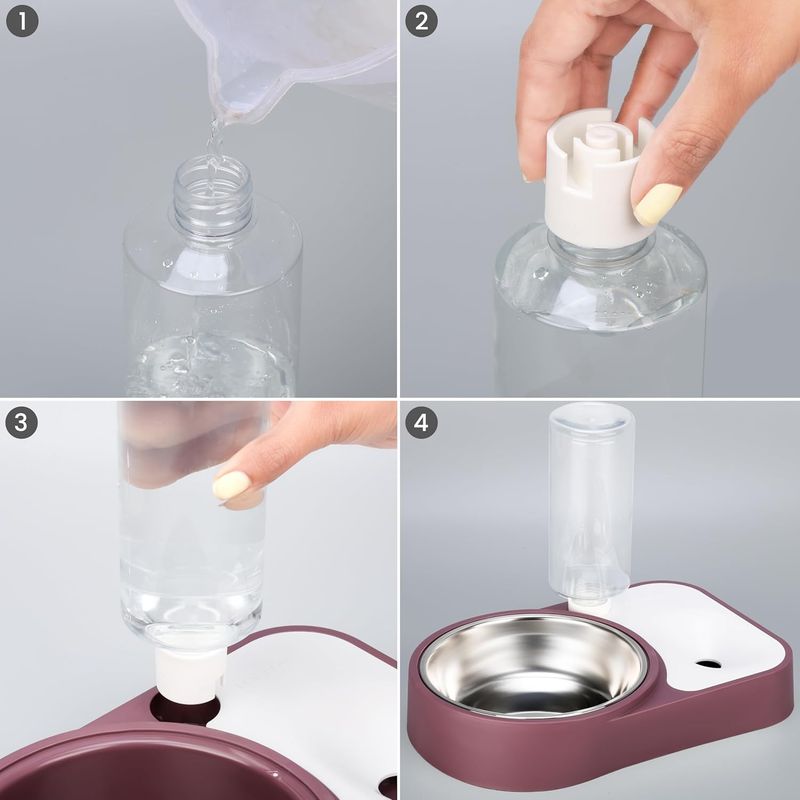 1

2

3

4