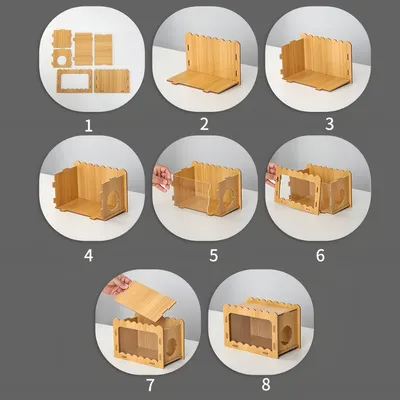 1

2

3

4

5

6

7

8