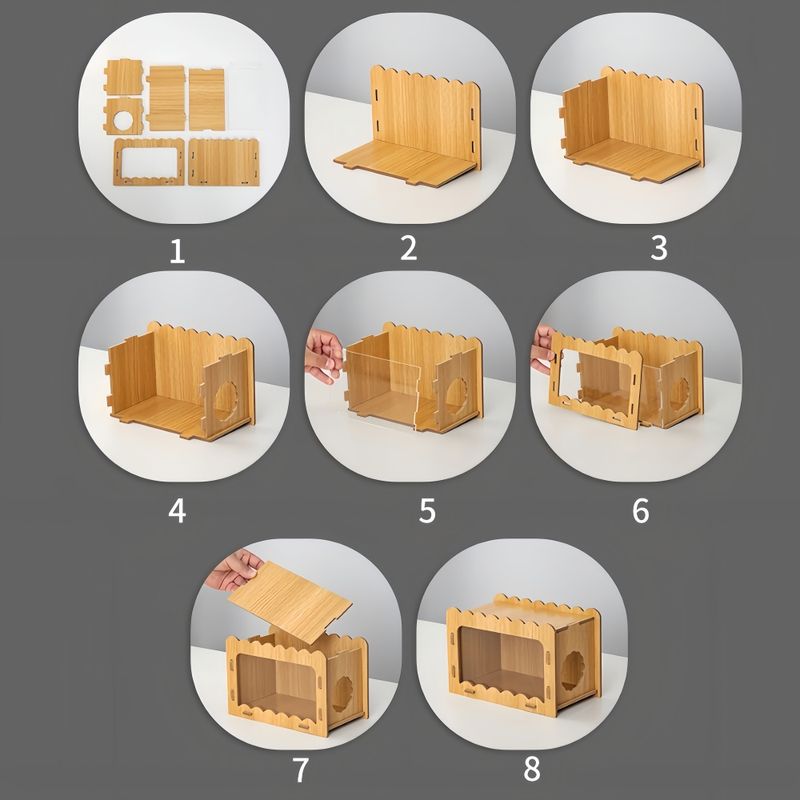 1

2

3

4

5

6

7

8