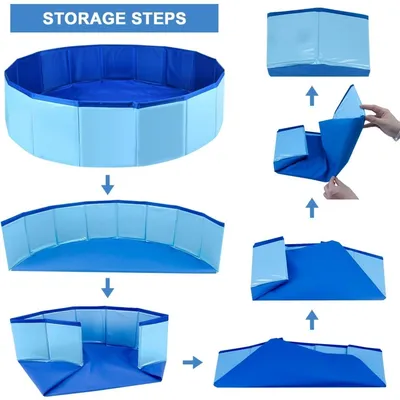 STORAGE STEPS