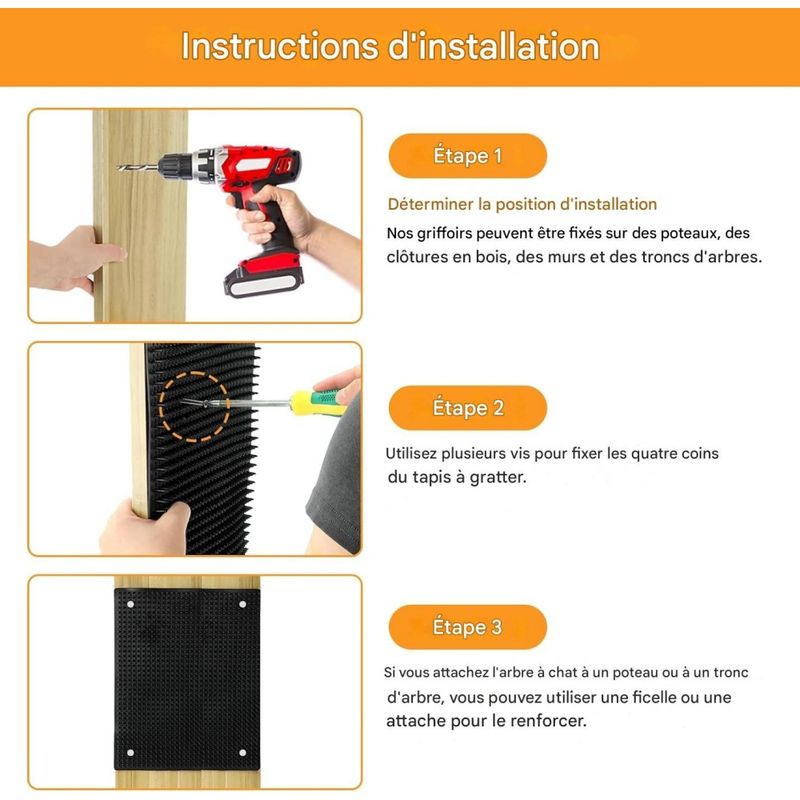 Instructions d'installation

Étape 1

Déterminer la position d'installation

Nos griffoirs peuvent être fixés sur des poteaux, des clôtures en bois, des murs et des troncs d'arbres.

Étape 2

Utilisez plusieurs vis pour fixer les quatre coins du tapis à gratter.

Étape 3

Si vous attachez l'arbre à chat à un poteau ou à un tronc d'arbre, vous pouvez utiliser une ficelle ou une attache pour le renforcer.