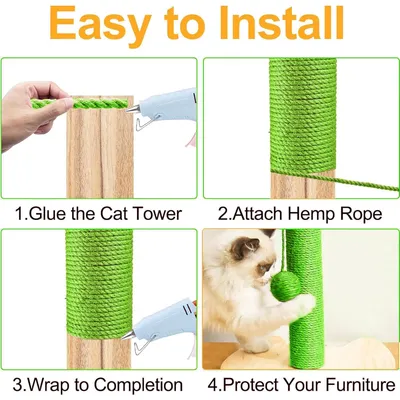 Easy to Install

1.Glue the Cat Tower

2.Attach Hemp Rope

3.Wrap to Completion

4.Protect Your Furniture