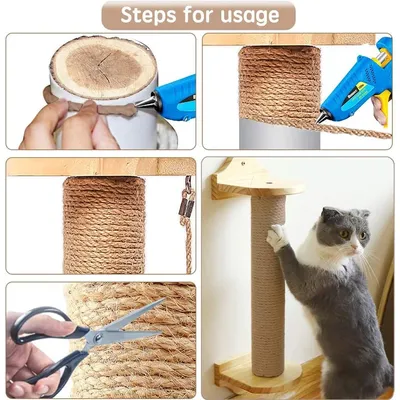 Steps for usage