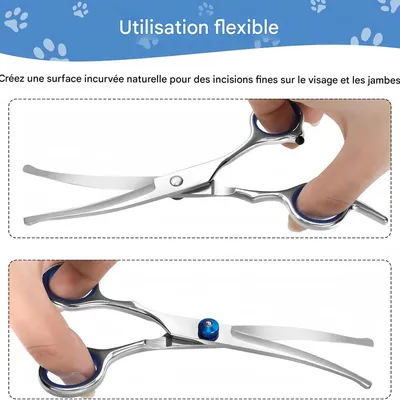 Utilisation flexible

Créez une surface incurvée naturelle pour des incisions fines sur le visage et les jambes