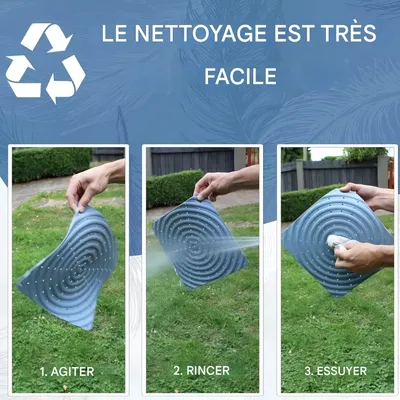 LE NETTOYAGE EST TRÈS FACILE

1. AGITER

2. RINCER

3. ESSUYER