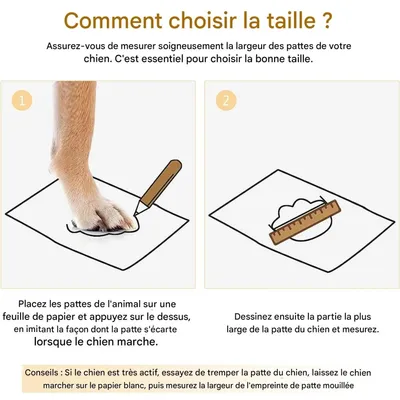 Comment choisir la taille ?

Assurez-vous de mesurer soigneusement la largeur des pattes de votre chien. C'est essentiel pour choisir la bonne taille.

1

2

Placez les pattes de l'animal sur une feuille de papier et appuyez sur le dessus, en imitant la façon dont la patte s'écarte lorsque le chien marche.

Dessinez ensuite la partie la plus large de la patte du chien et mesurez.

Conseils : Si le chien est très actif, essayez de tremper la patte du chien, laissez le chien marcher sur le papier blanc, puis mesurez la largeur de l'empreinte de patte mouillée