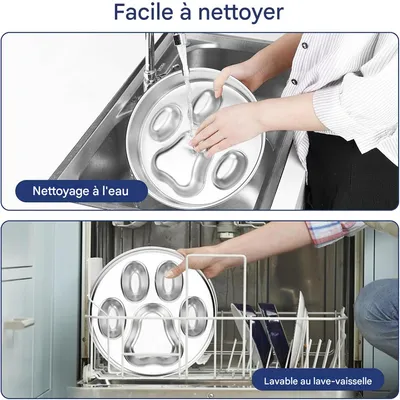 Facile à nettoyer

Nettoyage à l'eau

Lavable au lave-vaisselle