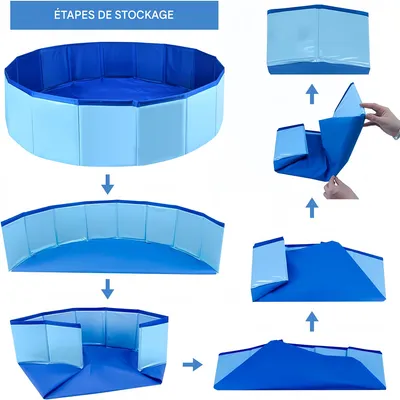 ÉTAPES DE STOCKAGE