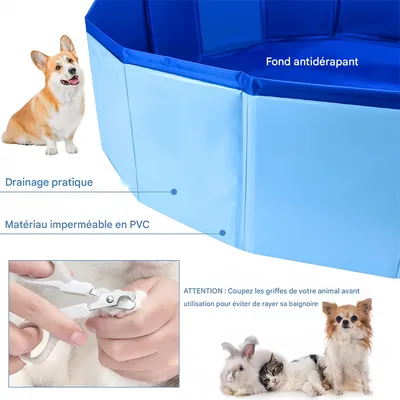 Fond antidérapant

Drainage pratique

Matériau imperméable en PVC

ATTENTION : Coupez les griffes de votre animal avant utilisation pour éviter de rayer sa baignoire