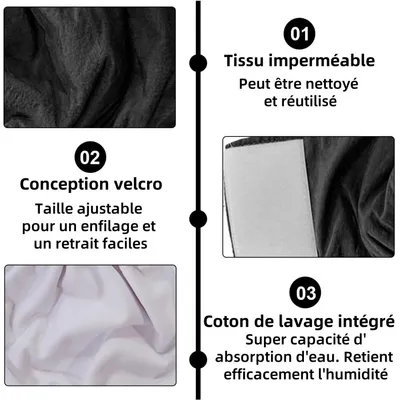 01
Tissu imperméable
Peut être nettoyé et réutilisé

02
Conception velcro
Taille ajustable pour un enfilage et un retrait faciles

03
Coton de lavage intégré
Super capacité d' absorption d'eau. Retient efficacement l'humidité