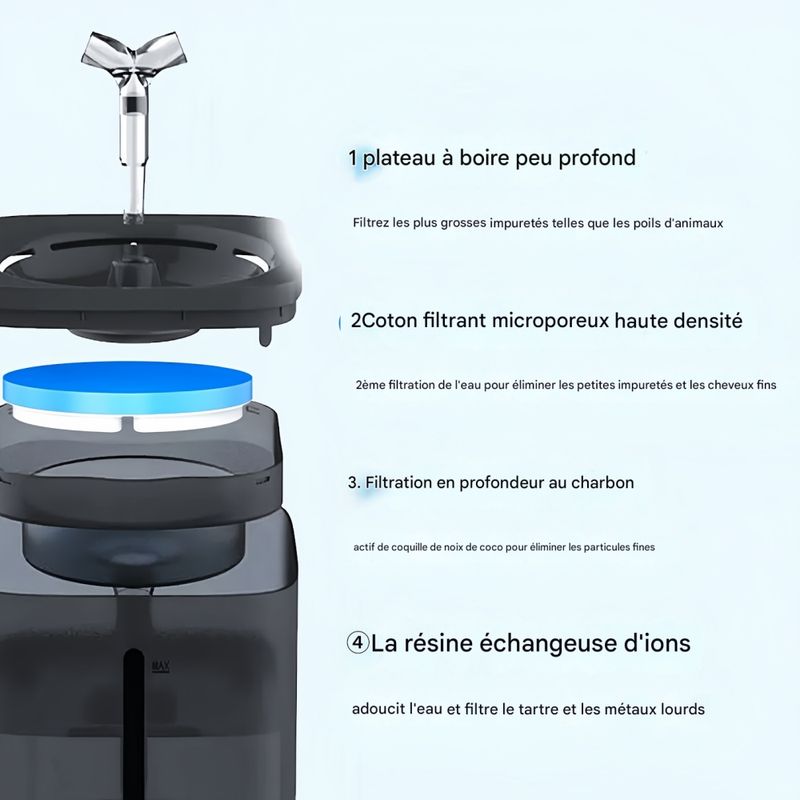 1 plateau à boire peu profond

Filtrez les plus grosses impuretés telles que les poils d'animaux

2Coton filtrant microporeux haute densité

2ème filtration de l'eau pour éliminer les petites impuretés et les cheveux fins

3. Filtration en profondeur au charbon

actif de coquille de noix de coco pour éliminer les particules fines

④La résine échangeuse d'ions

adoucit l'eau et filtre le tartre et les métaux lourds

MAX