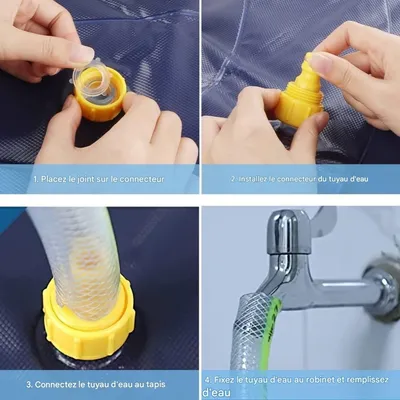 1. Placez le joint sur le connecteur

2. Installez le connecteur du tuyau d'eau

3. Connectez le tuyau d'eau au tapis

4. Fixez le tuyau d'eau au robinet et remplissez d'eau