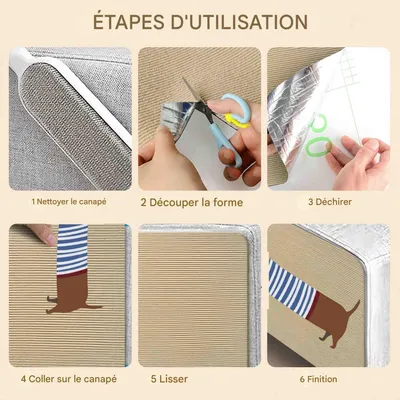 ÉTAPES D'UTILISATION

1 Nettoyer le canapé

2 Découper la forme

3 Déchirer

4 Coller sur le canapé

5 Lisser

6 Finition