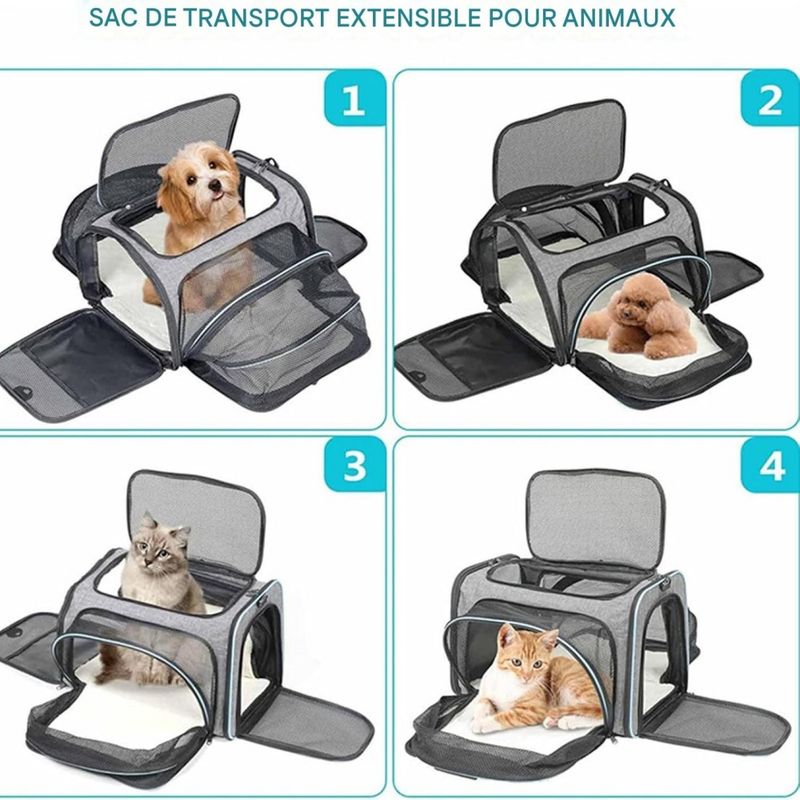 SAC DE TRANSPORT EXTENSIBLE POUR ANIMAUX

1

2

3

4